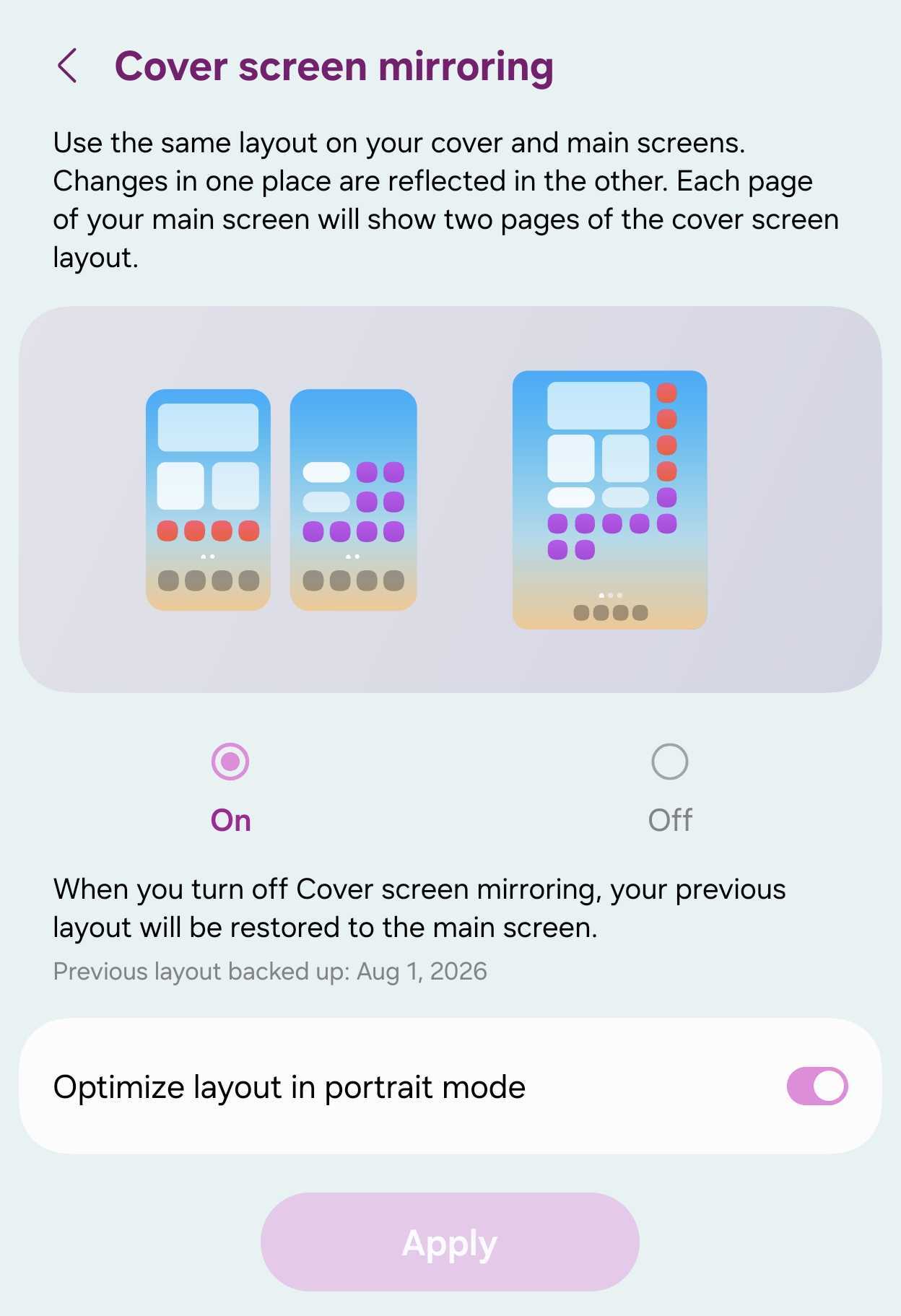 Cover screen mirroring

Use the same layout on your cover and main screens. Changes in one place are reflected in the other. Each page of your main screen will show two pages of the cover screen layout.

On

Off

When you turn off Cover screen mirroring, your previous layout will be restored to the main screen.

Previous layout backed up: Aug 1, 2026

Optimize layout in portrait mode

Apply