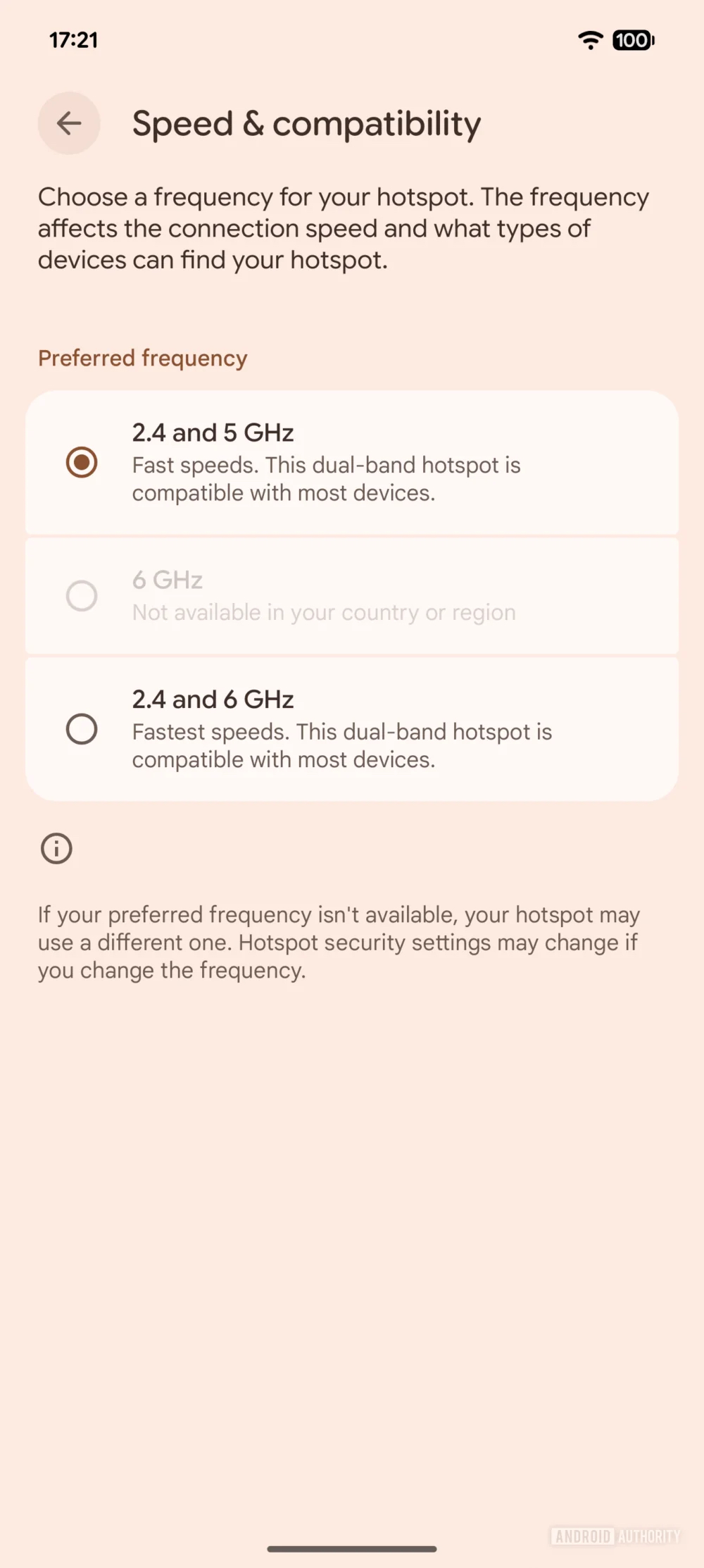 17:21

100

Speed & compatibility

Choose a frequency for your hotspot. The frequency affects the connection speed and what types of devices can find your hotspot.

Preferred frequency

2.4 and 5 GHz
Fast speeds. This dual-band hotspot is compatible with most devices.

6 GHz
Not available in your country or region

2.4 and 6 GHz
Fastest speeds. This dual-band hotspot is compatible with most devices.

If your preferred frequency isn't available, your hotspot may use a different one. Hotspot security settings may change if you change the frequency.

ANDROID AUTHORITY