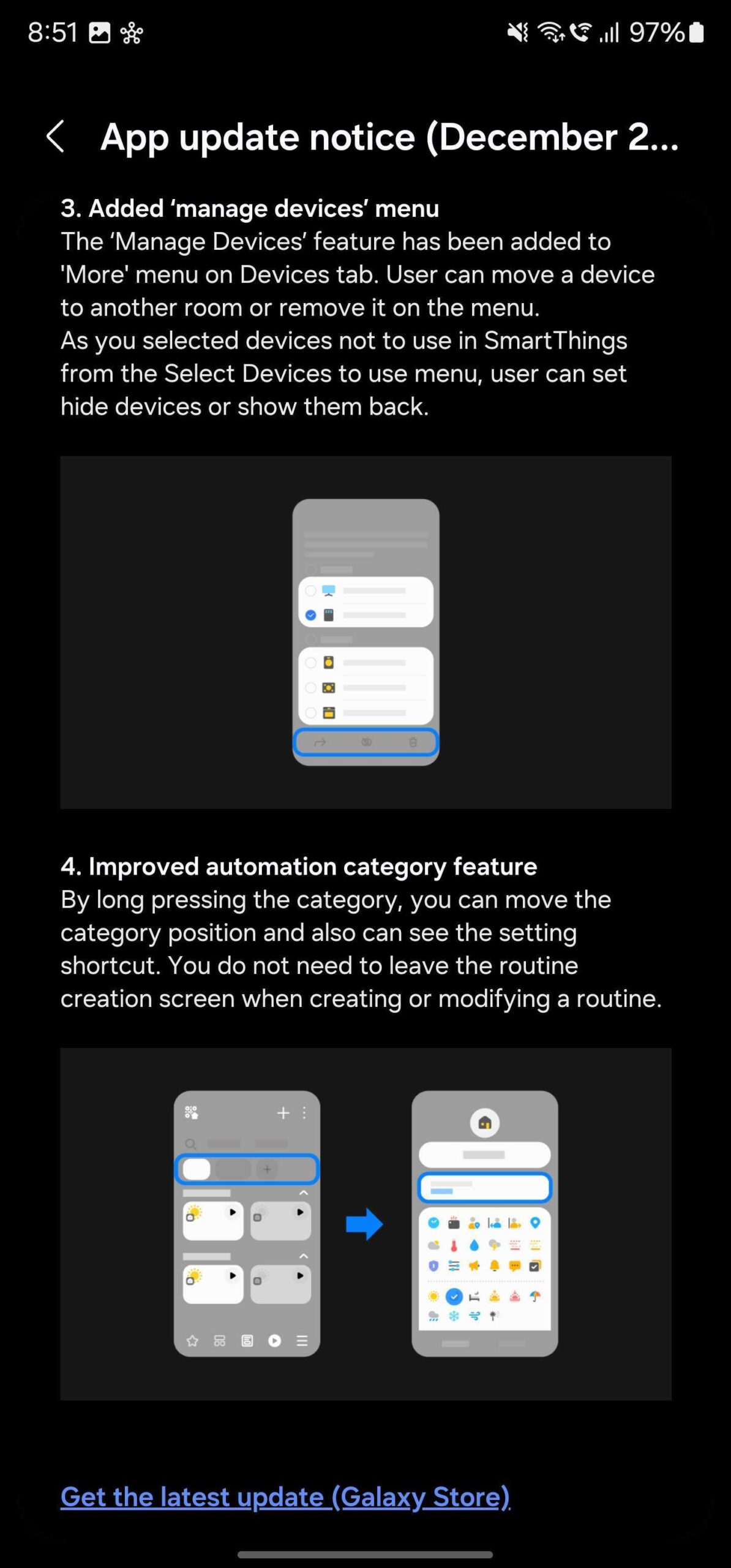 8:51 97%

App update notice (December 2...

3. Added ‘manage devices’ menu
The ‘Manage Devices’ feature has been added to 'More' menu on Devices tab. User can move a device to another room or remove it on the menu.
As you selected devices not to use in SmartThings from the Select Devices to use menu, user can set hide devices or show them back.

4. Improved automation category feature
By long pressing the category, you can move the category position and also can see the setting shortcut. You do not need to leave the routine creation screen when creating or modifying a routine.

Get the latest update (Galaxy Store)