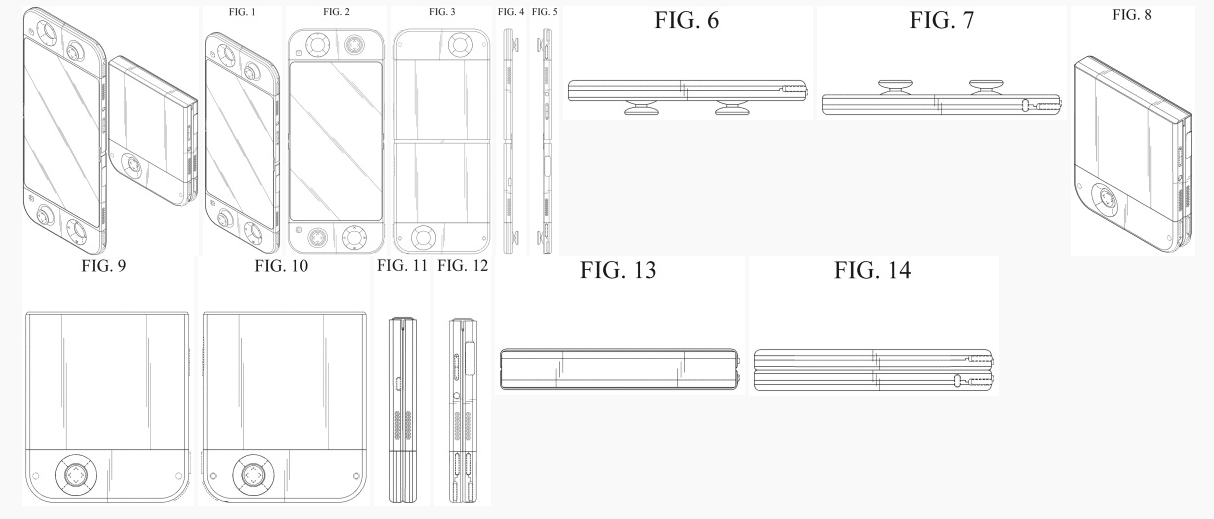 FIG. 1
FIG. 2
FIG. 3
FIG. 4
FIG. 5
FIG. 6
FIG. 7
FIG. 8
FIG. 9
FIG. 10
FIG. 11
FIG. 12
FIG. 13
FIG. 14