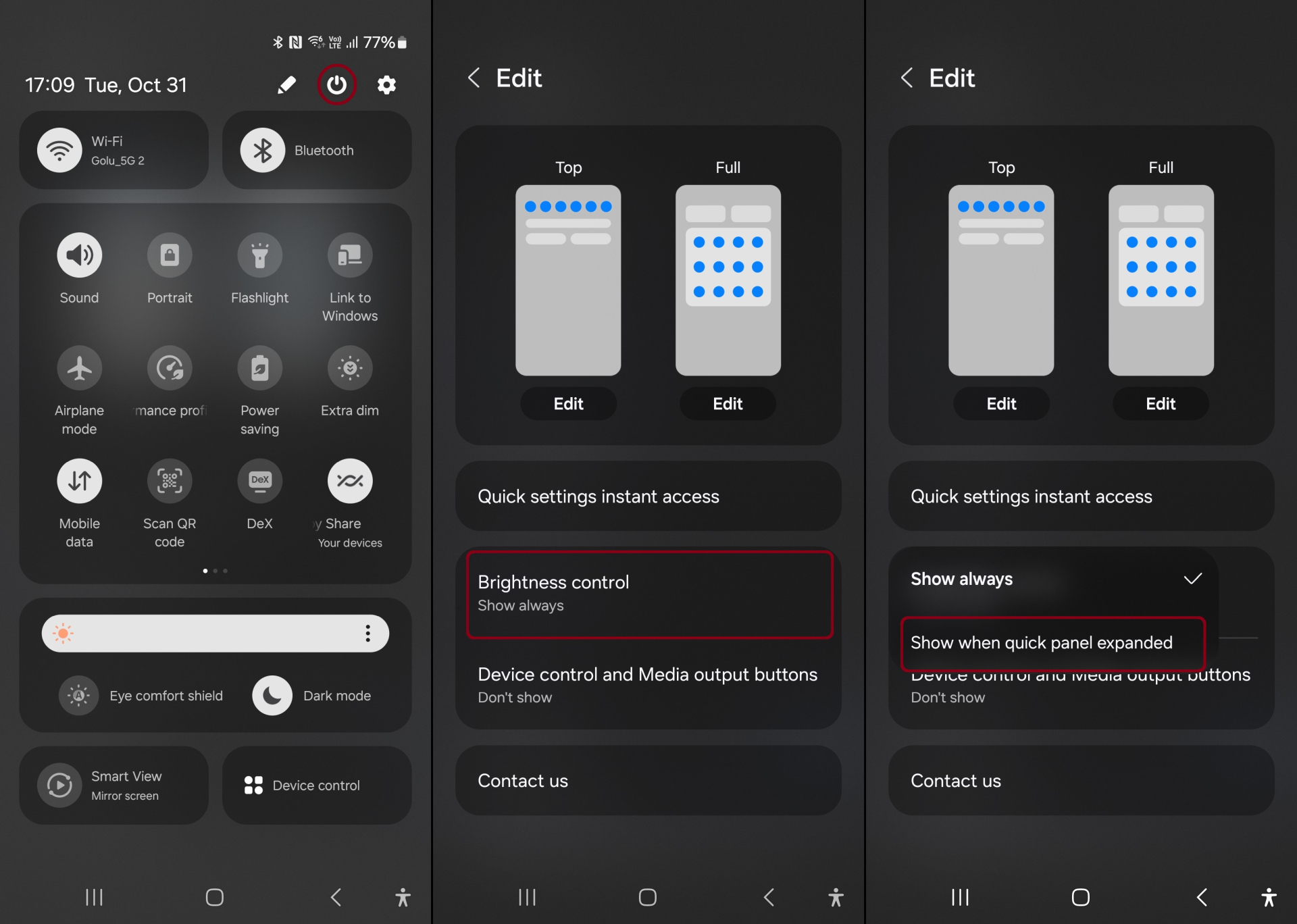 77%

17:09 Tue, Oct 31

Wi-Fi
Golu_5G 2

Bluetooth

Sound

Portrait

Flashlight

Link to Windows

Airplane mode

mance prof

Power saving

Extra dim

Mobile data

Scan QR code

DeX

y Share
Your devices

Eye comfort shield

Dark mode

Smart View
Mirror screen

Device control

Edit

Top

Full

Edit

Edit

Quick settings instant access

Brightness control
Show always

Device control and Media output buttons
Don't show

Contact us

Edit

Top

Full

Edit

Edit

Quick settings instant access

Show always

Show when quick panel expanded

Device control and Media output buttons
Don't show

Contact us