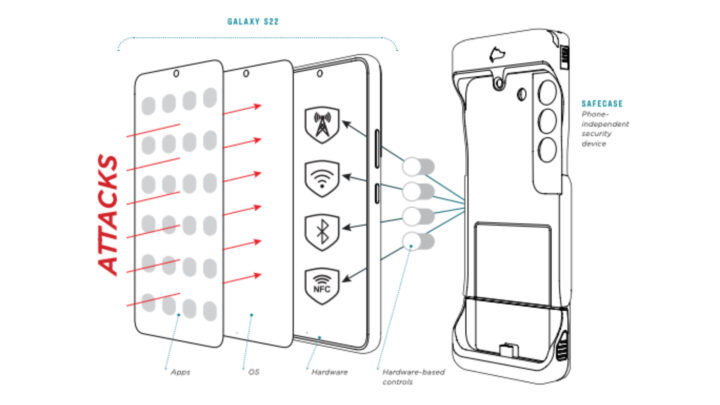 GALAXY S22

ATTACKS

NFC

SAFECASE
Phone-independent security device

Apps

OS

Hardware

Hardware-based controls