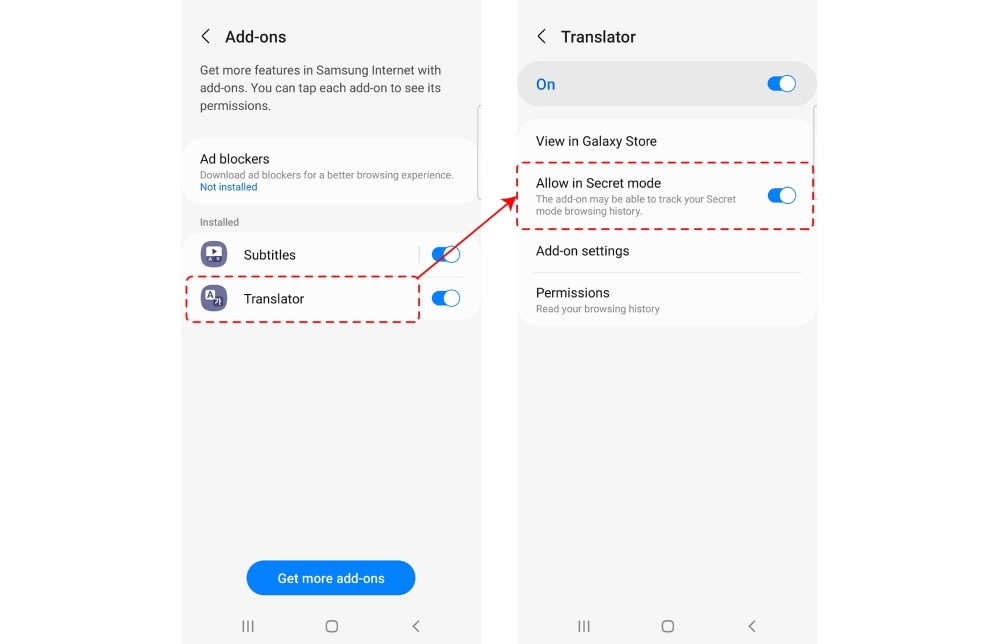 Add-ons

Get more features in Samsung Internet with add-ons. You can tap each add-on to see its permissions.

Ad blockers
Download ad blockers for a better browsing experience.
Not installed

Installed

Subtitles

Translator

Get more add-ons

Translator

On

View in Galaxy Store

Allow in Secret mode
The add-on may be able to track your Secret mode browsing history.

Add-on settings

Permissions
Read your browsing history