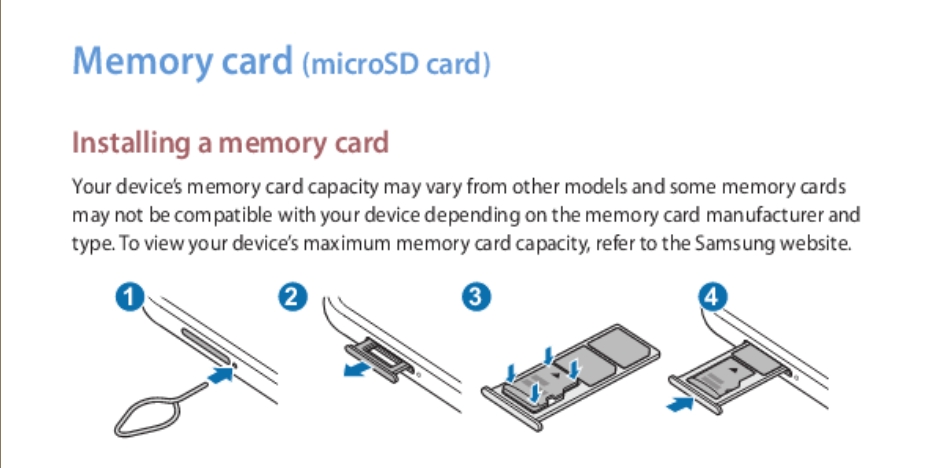 Memory card (microSD card)

Installing a memory card

Your device's memory card capacity may vary from other models and some memory cards may not be compatible with your device depending on the memory card manufacturer and type. To view your device's maximum memory card capacity, refer to the Samsung website.

1 2 3 4