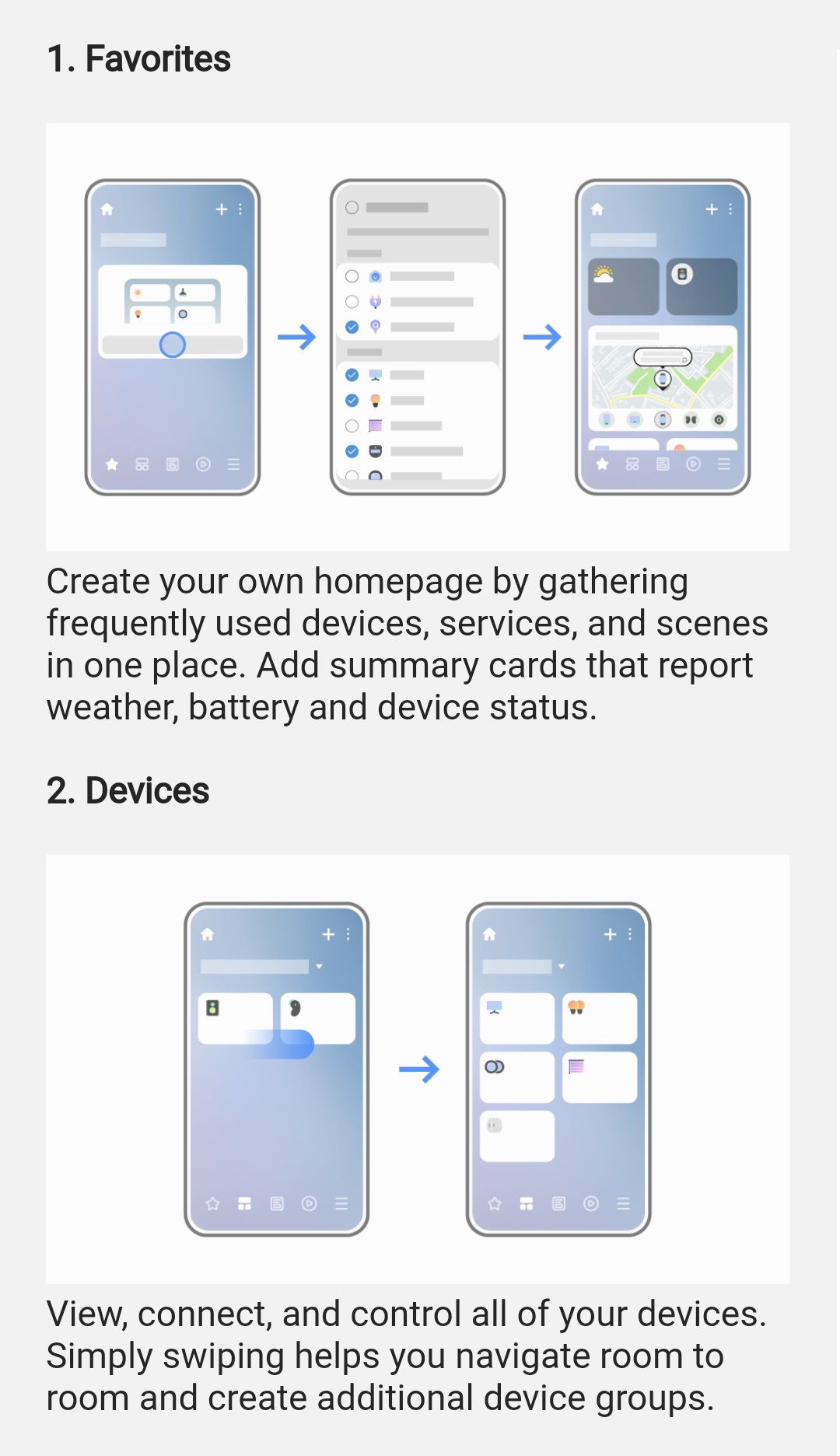 1. Favorites

Create your own homepage by gathering frequently used devices, services, and scenes in one place. Add summary cards that report weather, battery and device status.

2. Devices

View, connect, and control all of your devices. Simply swiping helps you navigate room to room and create additional device groups.