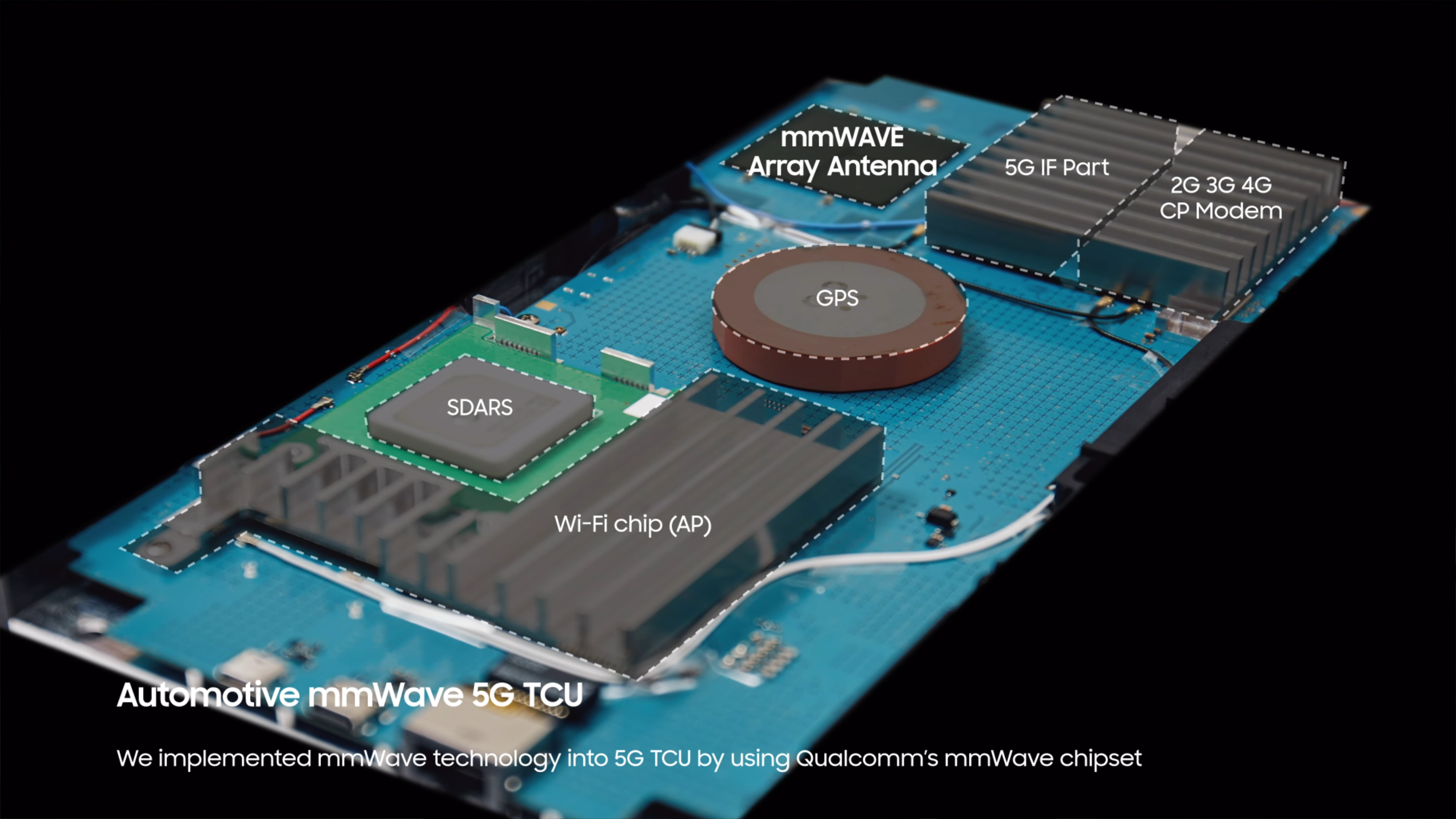 mmWAVE
Array Antenna

5G IF Part

2G 3G 4G
CP Modem

GPS

SDARS

Wi-Fi chip (AP)

Automotive mmWave 5G TCU

We implemented mmWave technology into 5G TCU by using Qualcomm's mmWave chipset