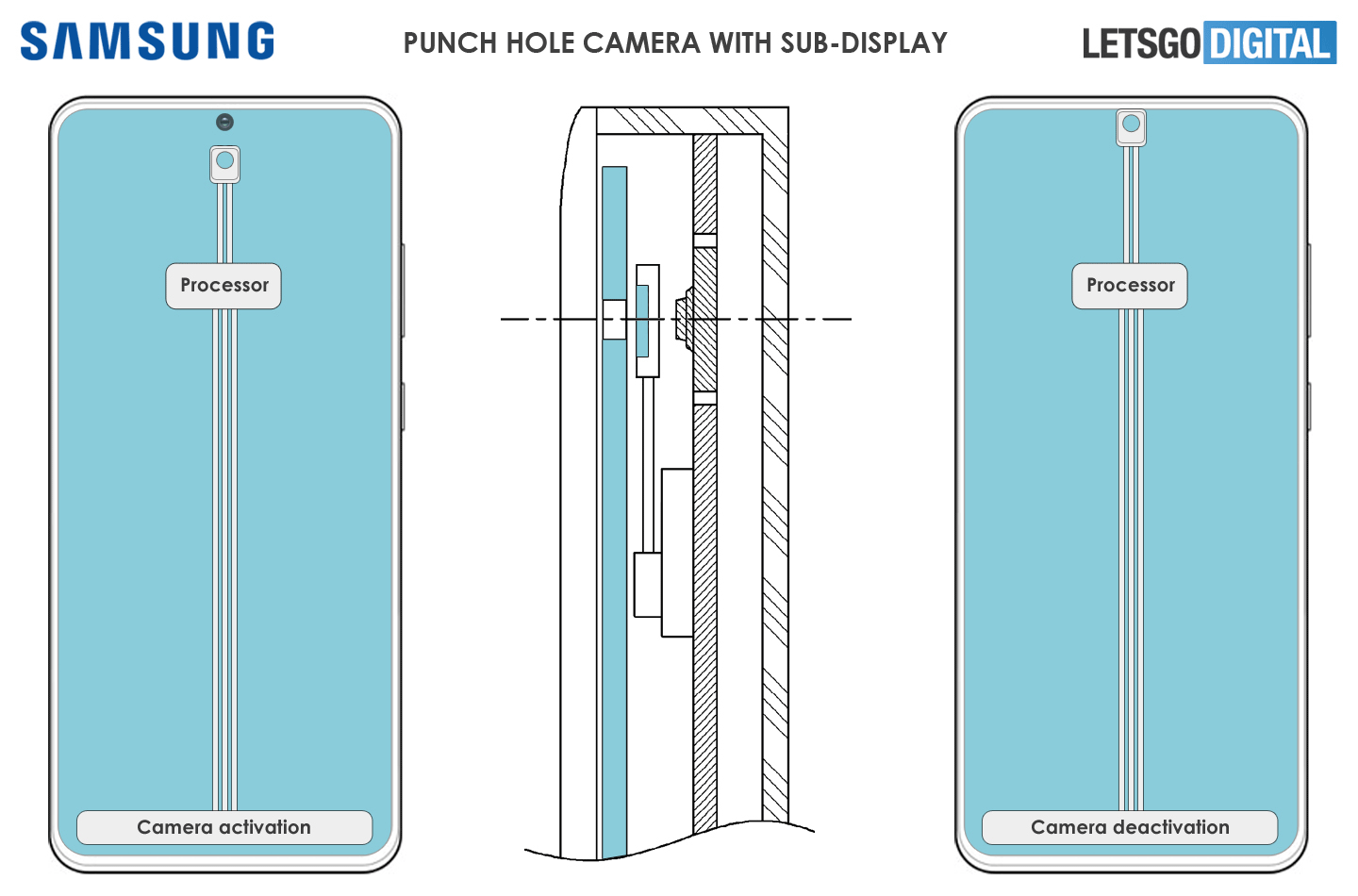 SAMSUNG

PUNCH HOLE CAMERA WITH SUB-DISPLAY

LETSGO DIGITAL

Processor

Camera activation

Processor

Camera deactivation