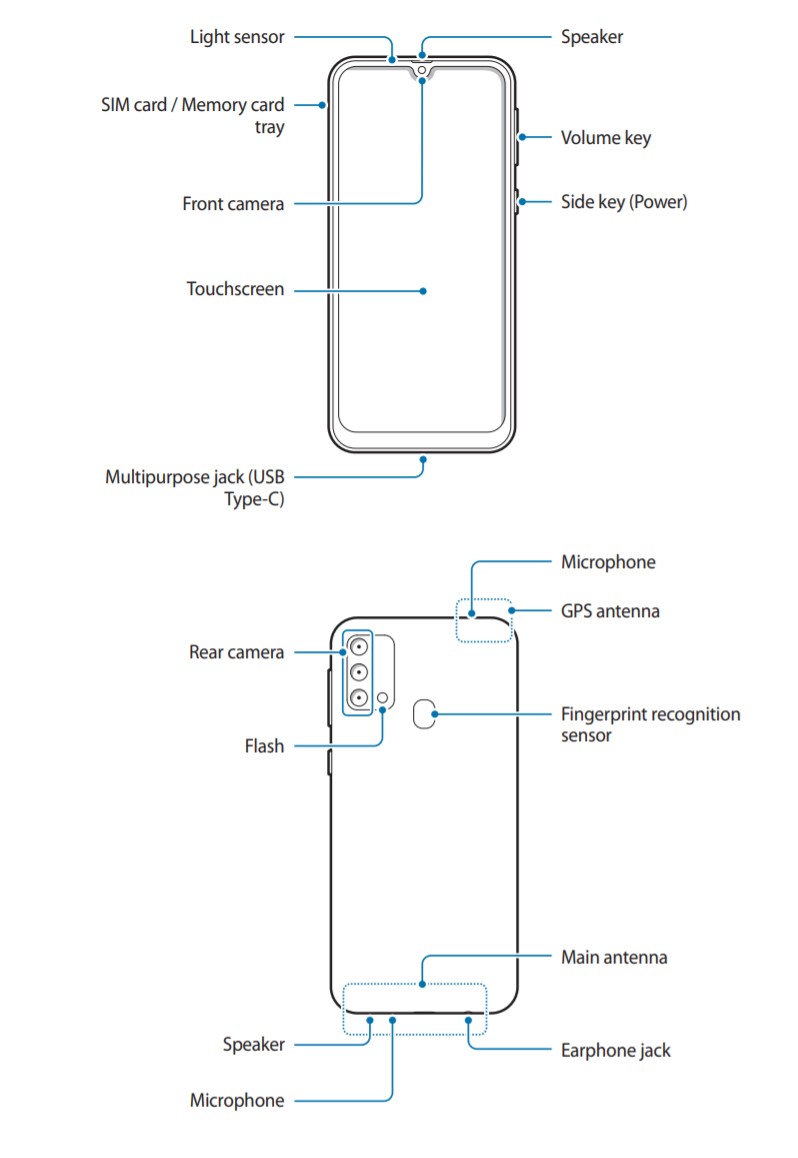 Light sensor
Speaker
SIM card / Memory card tray
Volume key
Front camera
Side key (Power)
Touchscreen
Multipurpose jack (USB Type-C)

Microphone
GPS antenna
Rear camera
Fingerprint recognition sensor
Flash
Main antenna
Speaker
Earphone jack
Microphone