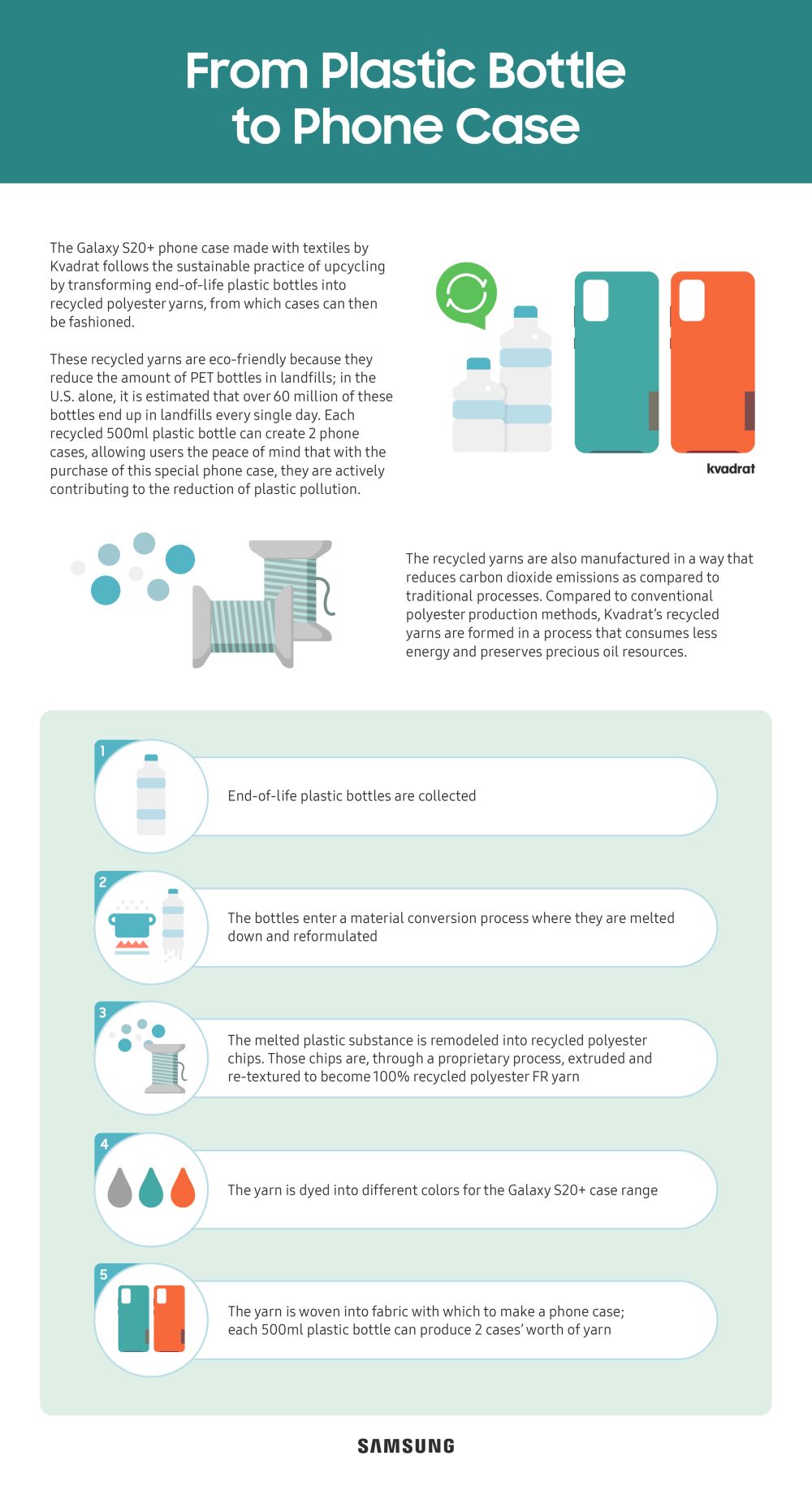 From Plastic Bottle to Phone Case

The Galaxy S20+ phone case made with textiles by Kvadrat follows the sustainable practice of upcycling by transforming end-of-life plastic bottles into recycled polyester yarns, from which cases can then be fashioned.

These recycled yarns are eco-friendly because they reduce the amount of PET bottles in landfills; in the U.S. alone, it is estimated that over 60 million of these bottles end up in landfills every single day. Each recycled 500ml plastic bottle can create 2 phone cases, allowing users the peace of mind that with the purchase of this special phone case, they are actively contributing to the reduction of plastic pollution.

kvadrat

The recycled yarns are also manufactured in a way that reduces carbon dioxide emissions as compared to traditional processes. Compared to conventional polyester production methods, Kvadrat's recycled yarns are formed in a process that consumes less energy and preserves precious oil resources.

1
End-of-life plastic bottles are collected

2
The bottles enter a material conversion process where they are melted down and reformulated

3
The melted plastic substance is remodeled into recycled polyester chips. Those chips are, through a proprietary process, extruded and re-textured to become 100% recycled polyester FR yarn

4
The yarn is dyed into different colors for the Galaxy S20+ case range

5
The yarn is woven into fabric with which to make a phone case; each 500ml plastic bottle can produce 2 cases' worth of yarn

SAMSUNG