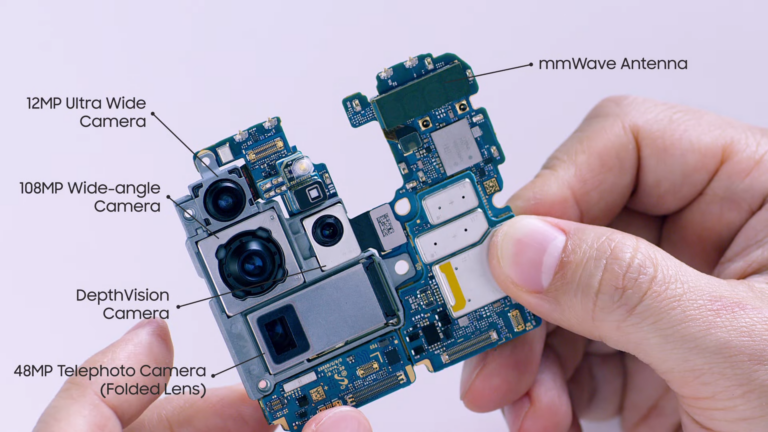 12MP Ultra Wide Camera

108MP Wide-angle Camera

DepthVision Camera

48MP Telephoto Camera (Folded Lens)

mmWave Antenna