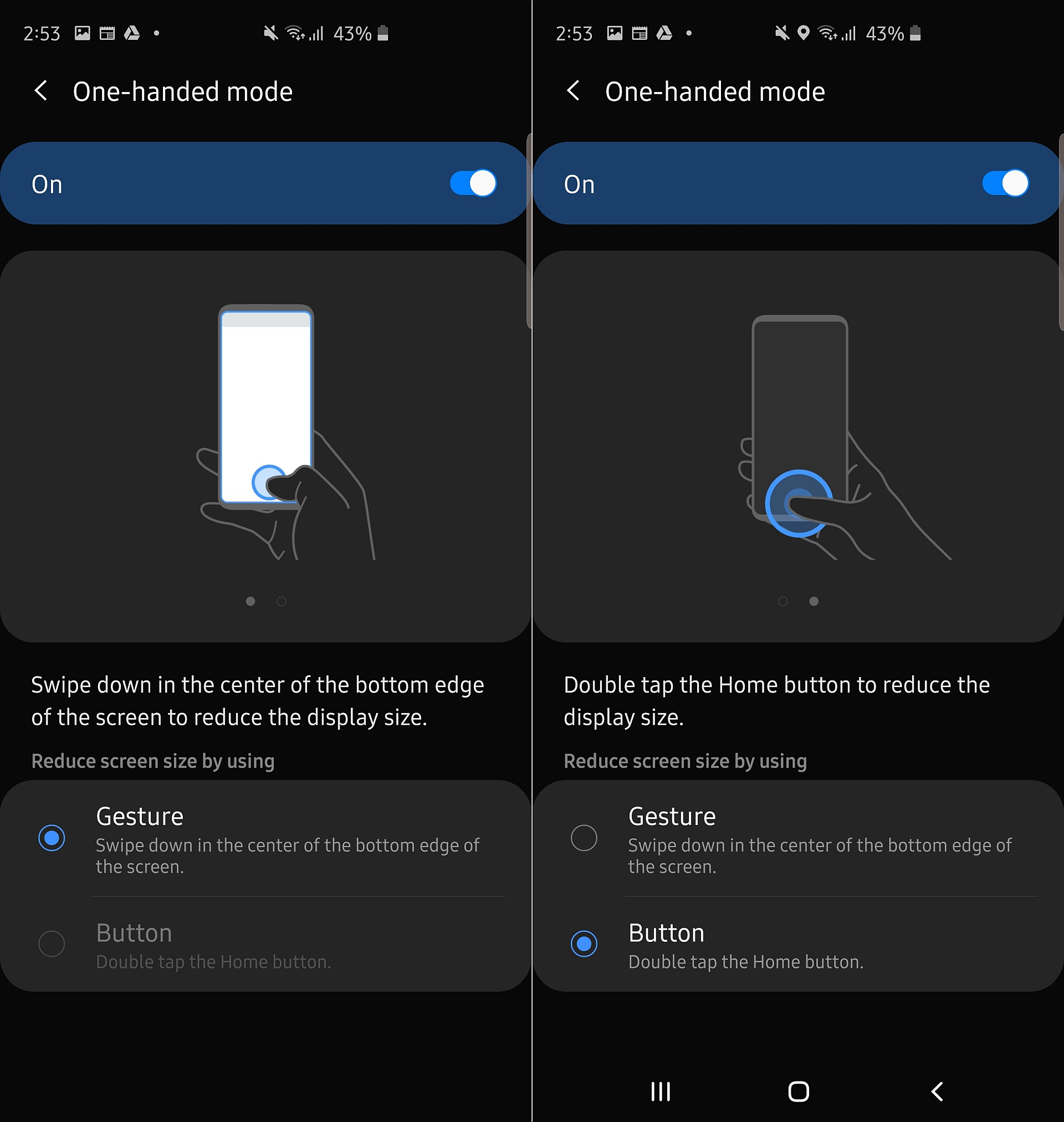 2:53 43%

One-handed mode

On

Swipe down in the center of the bottom edge of the screen to reduce the display size.

Reduce screen size by using

Gesture
Swipe down in the center of the bottom edge of the screen.

Button
Double tap the Home button.

2:53 43%

One-handed mode

On

Double tap the Home button to reduce the display size.

Reduce screen size by using

Gesture
Swipe down in the center of the bottom edge of the screen.

Button
Double tap the Home button.