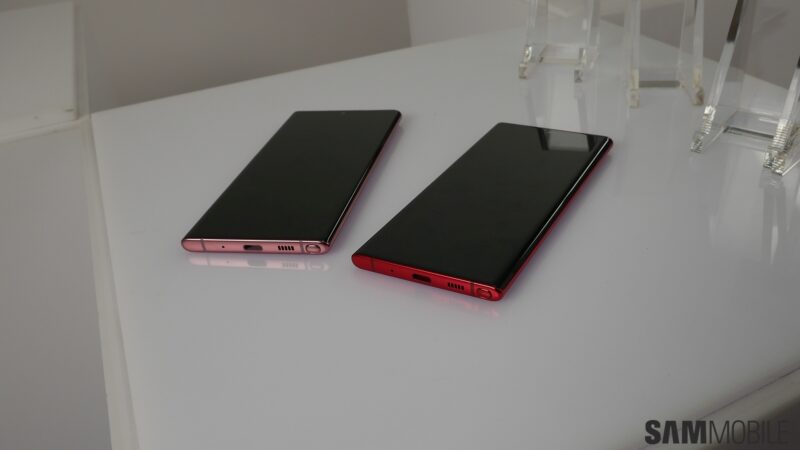 SAMMOBILE