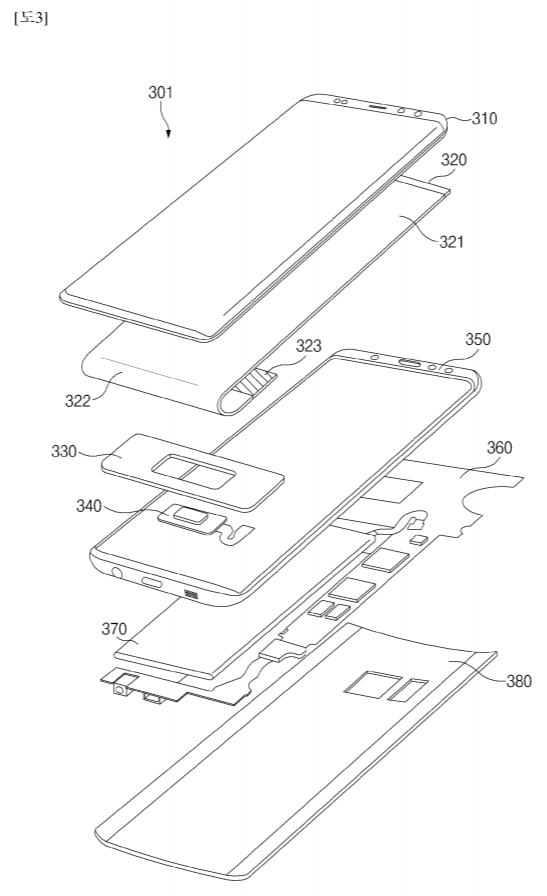 [도3]

301

310

320

321

323

350

322

330

360

340

370

380