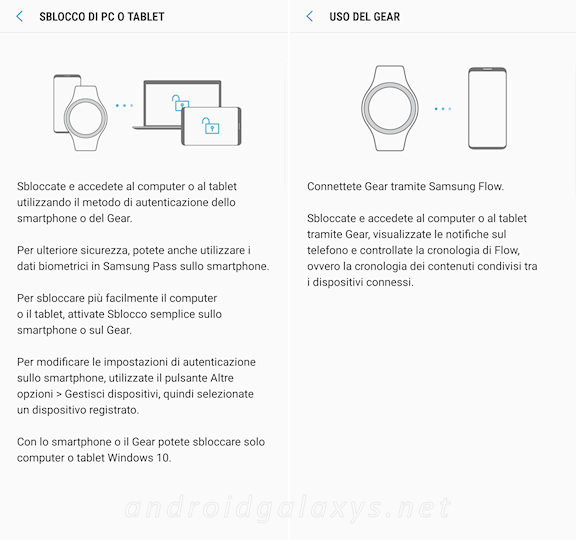 SBLOCCO DI PC O TABLET

Sbloccate e accedete al computer o al tablet utilizzando il metodo di autenticazione dello smartphone o del Gear.

Per ulteriore sicurezza, potete anche utilizzare i dati biometrici in Samsung Pass sullo smartphone.

Per sbloccare più facilmente il computer o il tablet, attivate Sblocco semplice sullo smartphone o sul Gear.

Per modificare le impostazioni di autenticazione sullo smartphone, utilizzate il pulsante Altre opzioni > Gestisci dispositivi, quindi selezionate un dispositivo registrato.

Con lo smartphone o il Gear potete sbloccare solo computer o tablet Windows 10.

USO DEL GEAR

Connettete Gear tramite Samsung Flow.

Sbloccate e accedete al computer o al tablet tramite Gear, visualizzate le notifiche sul telefono e controllate la cronologia di Flow, ovvero la cronologia dei contenuti condivisi tra i dispositivi connessi.

androidgalaxys.net