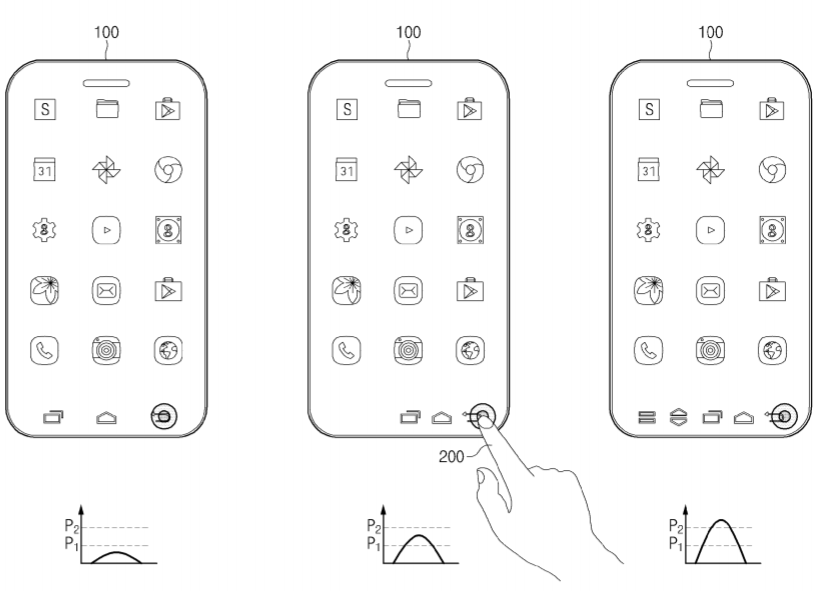 100

S

31

$P_2$
$P_1$

100

S

31

200

$P_2$
$P_1$

100

S

31

$P_2$
$P_1$