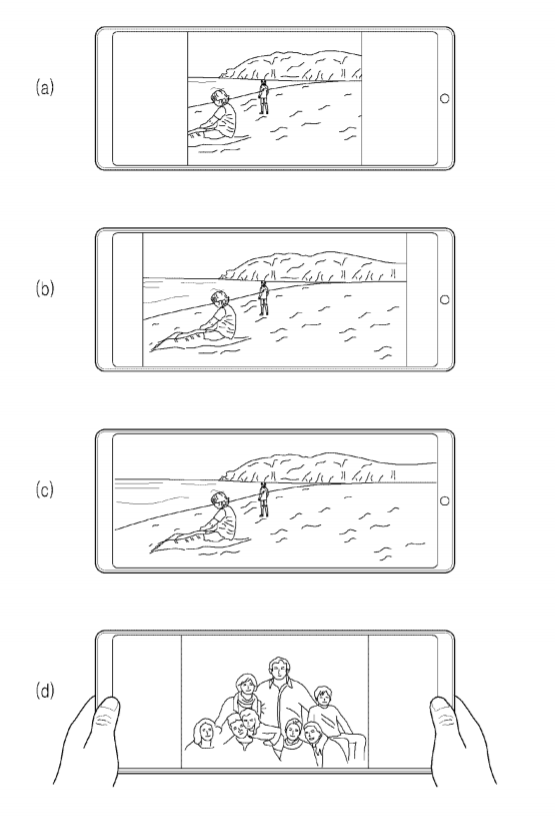 (a)

(b)

(c)

(d)