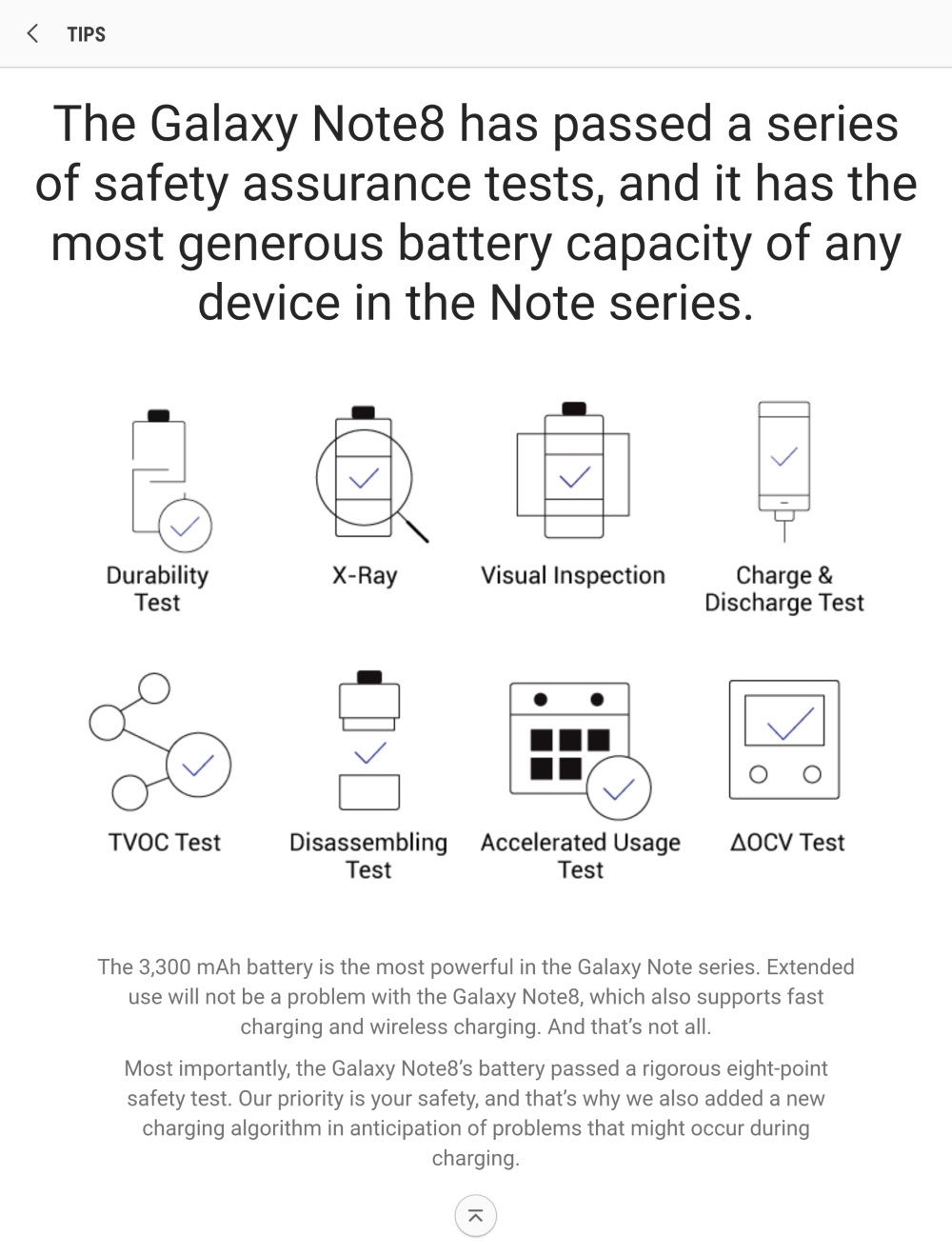 TIPS

The Galaxy Note8 has passed a series of safety assurance tests, and it has the most generous battery capacity of any device in the Note series.

Durability Test

X-Ray

Visual Inspection

Charge & Discharge Test

TVOC Test

Disassembling Test

Accelerated Usage Test

ΔOCV Test

The 3,300 mAh battery is the most powerful in the Galaxy Note series. Extended use will not be a problem with the Galaxy Note8, which also supports fast charging and wireless charging. And that's not all.

Most importantly, the Galaxy Note8's battery passed a rigorous eight-point safety test. Our priority is your safety, and that's why we also added a new charging algorithm in anticipation of problems that might occur during charging.