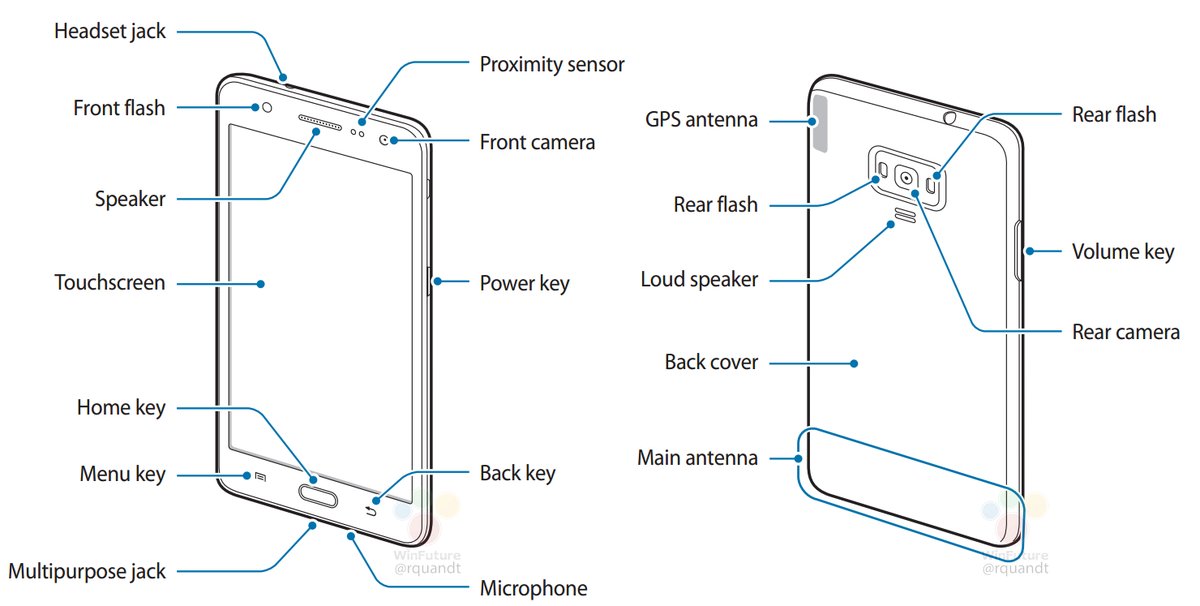 Headset jack
Front flash
Speaker
Touchscreen
Home key
Menu key
Multipurpose jack
Proximity sensor
Front camera
Power key
Back key
Microphone
WinFuture
@rquandt

GPS antenna
Rear flash
Loud speaker
Back cover
Main antenna
Rear flash
Volume key
Rear camera
WinFuture
@rquandt