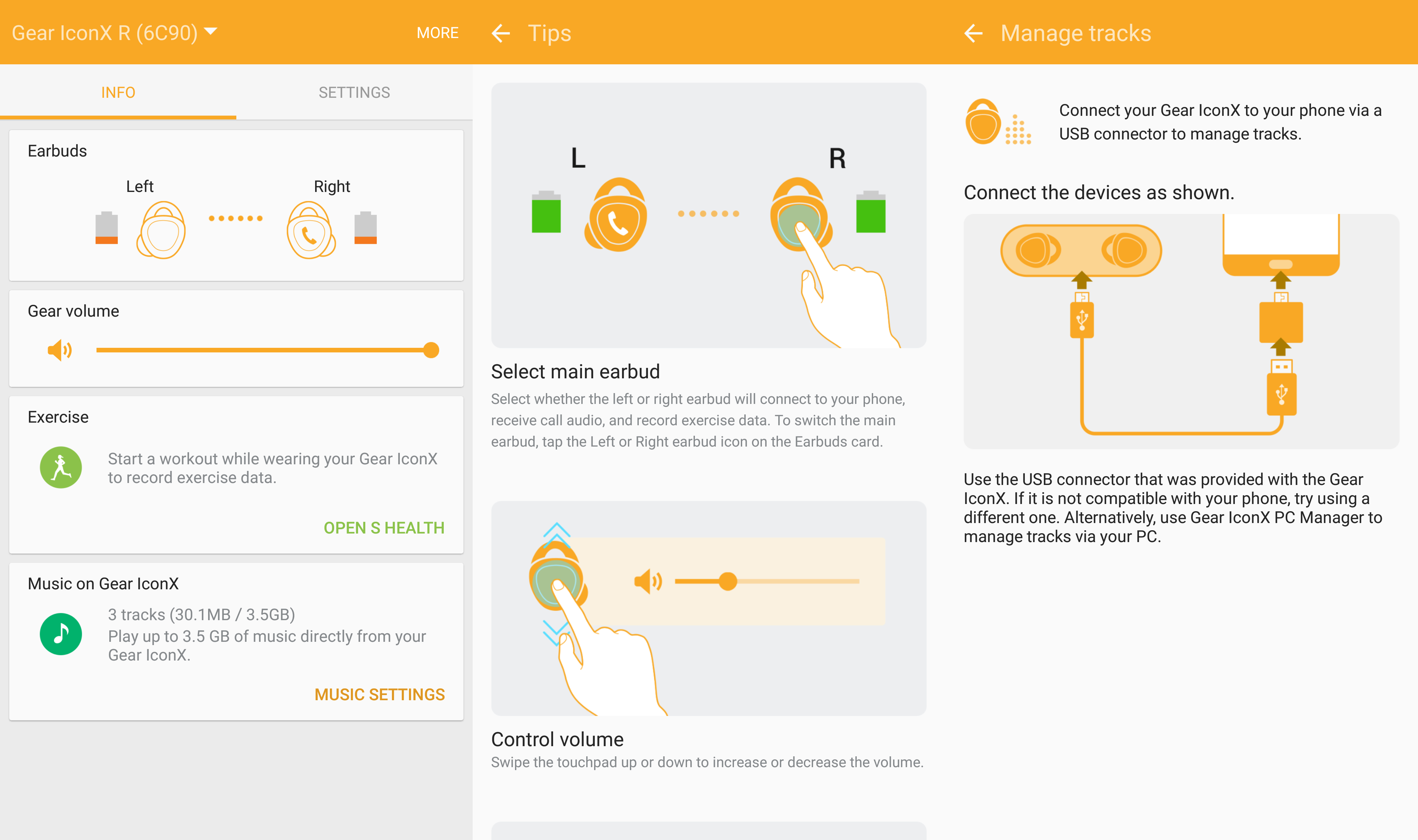 Gear IconX R (6C90) MORE

INFO SETTINGS

Earbuds

Left Right

Gear volume

Exercise

Start a workout while wearing your Gear IconX to record exercise data.

OPEN S HEALTH

Music on Gear IconX

3 tracks (30.1MB / 3.5GB)
Play up to 3.5 GB of music directly from your Gear IconX.

MUSIC SETTINGS

Tips

L R

Select main earbud

Select whether the left or right earbud will connect to your phone, receive call audio, and record exercise data. To switch the main earbud, tap the Left or Right earbud icon on the Earbuds card.

Control volume

Swipe the touchpad up or down to increase or decrease the volume.

Manage tracks

Connect your Gear IconX to your phone via a USB connector to manage tracks.

Connect the devices as shown.

Use the USB connector that was provided with the Gear IconX. If it is not compatible with your phone, try using a different one. Alternatively, use Gear IconX PC Manager to manage tracks via your PC.