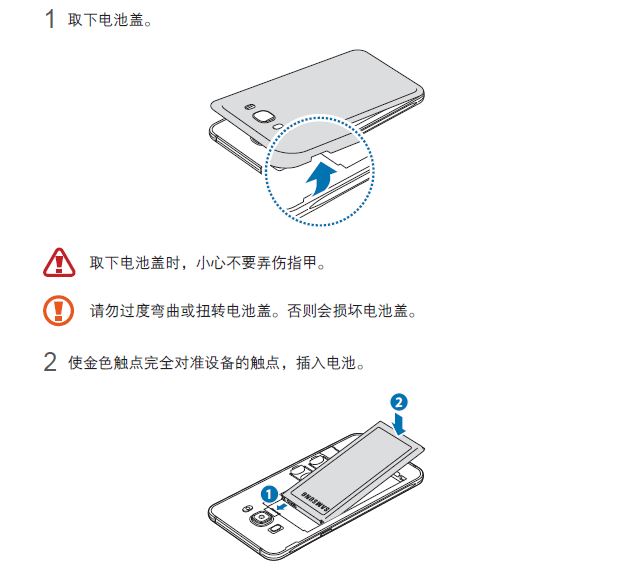 1 取下电池盖。

取下电池盖时，小心不要弄伤指甲。

请勿过度弯曲或扭转电池盖。否则会损坏电池盖。

2 使金色触点完全对准设备的触点，插入电池。

2

1

SAMSUNG