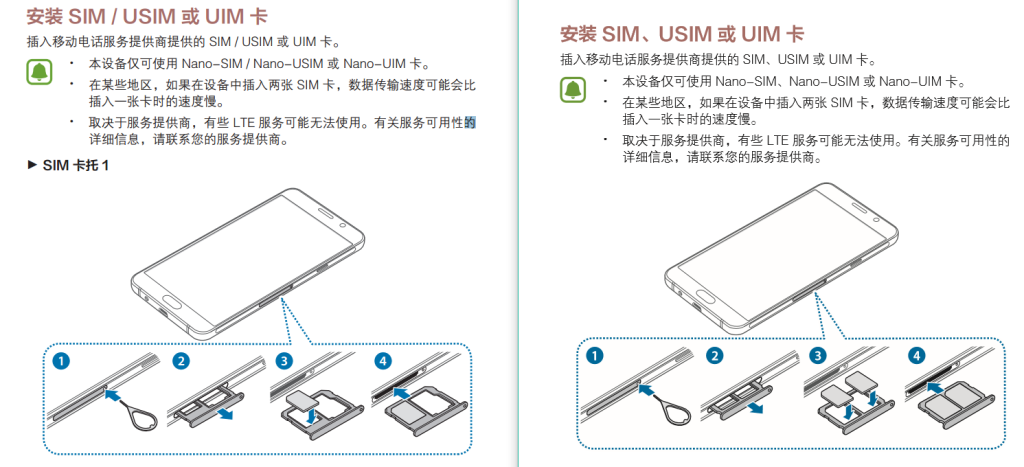 安装 SIM / USIM 或 UIM 卡

插入移动电话服务提供商提供的 SIM / USIM 或 UIM 卡。

• 本设备仅可使用 Nano-SIM / Nano-USIM 或 Nano-UIM 卡。
• 在某些地区，如果在设备中插入两张 SIM 卡，数据传输速度可能会比插入一张卡时的速度慢。
• 取决于服务提供商，有些 LTE 服务可能无法使用。有关服务可用性的详细信息，请联系您的服务提供商。

► SIM 卡托 1

1 2 3 4

安装 SIM、USIM 或 UIM 卡

插入移动电话服务提供商提供的 SIM、USIM 或 UIM 卡。

• 本设备仅可使用 Nano-SIM、Nano-USIM 或 Nano-UIM 卡。
• 在某些地区，如果在设备中插入两张 SIM 卡，数据传输速度可能会比插入一张卡时的速度慢。
• 取决于服务提供商，有些 LTE 服务可能无法使用。有关服务可用性的详细信息，请联系您的服务提供商。

1 2 3 4