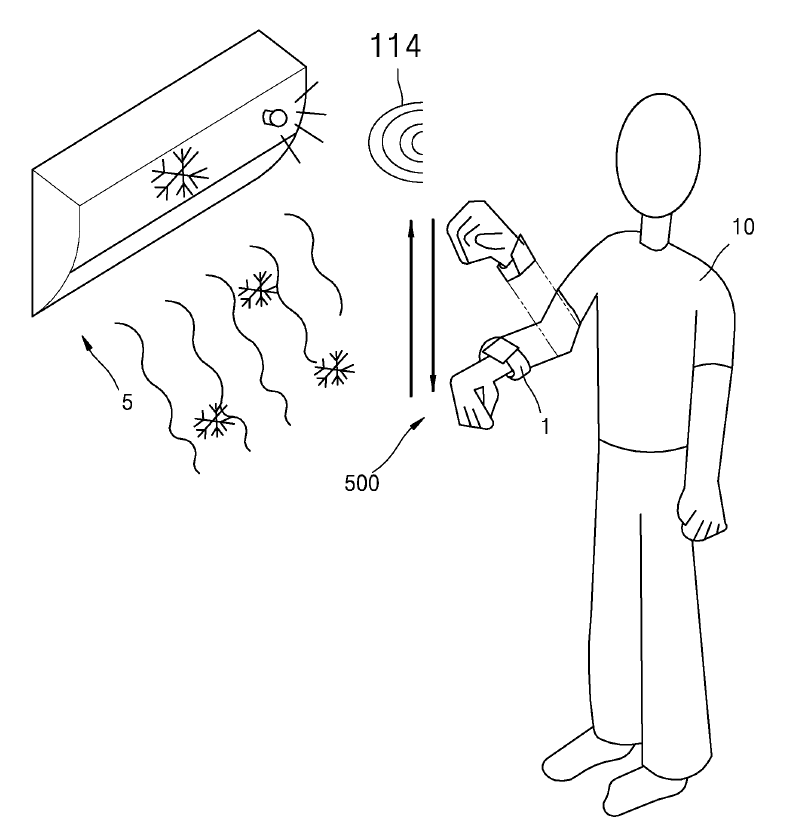 114

10

5

1

500