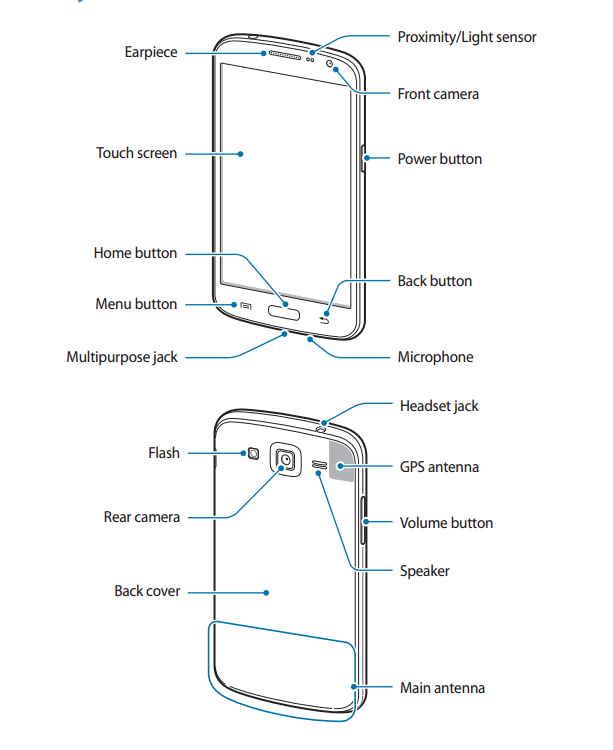 Earpiece
Proximity/Light sensor
Front camera
Touch screen
Power button
Home button
Back button
Menu button
Multipurpose jack
Microphone

Headset jack
Flash
GPS antenna
Rear camera
Volume button
Speaker
Back cover
Main antenna