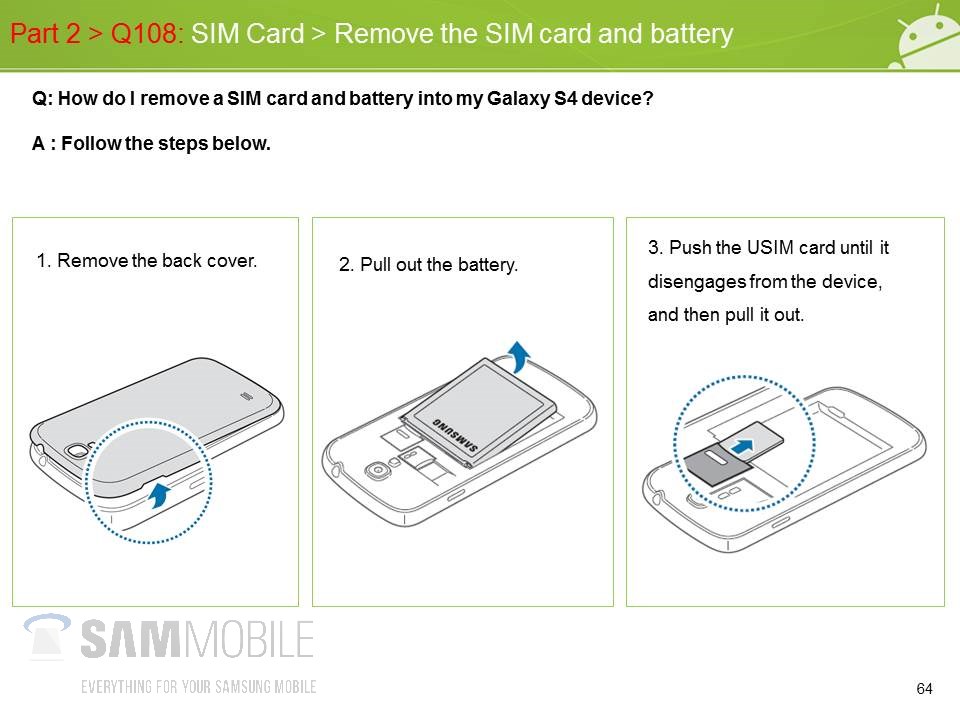 Part 2 > Q108: SIM Card > Remove the SIM card and battery

Q: How do I remove a SIM card and battery into my Galaxy S4 device?

A : Follow the steps below.

1. Remove the back cover.

2. Pull out the battery.

SAMSUNG

3. Push the USIM card until it disengages from the device, and then pull it out.

SAMMOBILE
EVERYTHING FOR YOUR SAMSUNG MOBILE

64